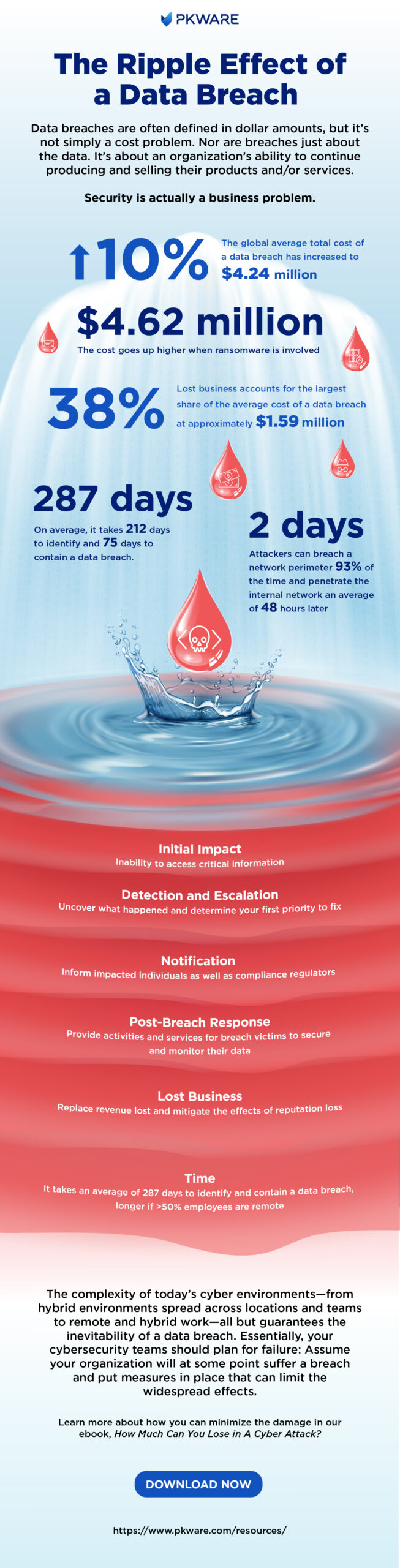 PKWARE

The Ripple Effect of a Data Breach

Data breaches are often defined in dollar amounts, but it's not simply a cost problem. Nor are breaches just about the data. It's about an organization's ability to continue producing and selling their products and/or services.

Security is actually a business problem.

10%

The global average total cost of a data breach has increased to $4.24 million

$4.62 million

The cost goes up higher when ransomware is involved

38%

Lost business accounts for the largest share of the average cost of a data breach at approximately $1.59 million

287 days

On average, it takes 212 days to identify and 75 days to contain a data breach.

2 days

Attackers can breach a network perimeter 93% of the time and penetrate the internal network an average of 48 hours later

Initial Impact
Inability to access critical information

Detection and Escalation
Uncover what happened and determine your first priority to fix

Notification
Inform impacted individuals as well as compliance regulators

Post-Breach Response
Provide activities and services for breach victims to secure and monitor their data

Lost Business
Replace revenue lost and mitigate the effects of reputation loss

Time
It takes an average of 287 days to identify and contain a data breach, longer if >50% employees are remote

The complexity of today's cyber environments—from hybrid environments spread across locations and teams to remote and hybrid work—all but guarantees the inevitability of a data breach. Essentially, your cybersecurity teams should plan for failure: Assume your organization will at some point suffer a breach and put measures in place that can limit the widespread effects.

Learn more about how you can minimize the damage in our ebook, How Much Can You Lose in A Cyber Attack?

DOWNLOAD NOW

https://www.pkware.com/resources/